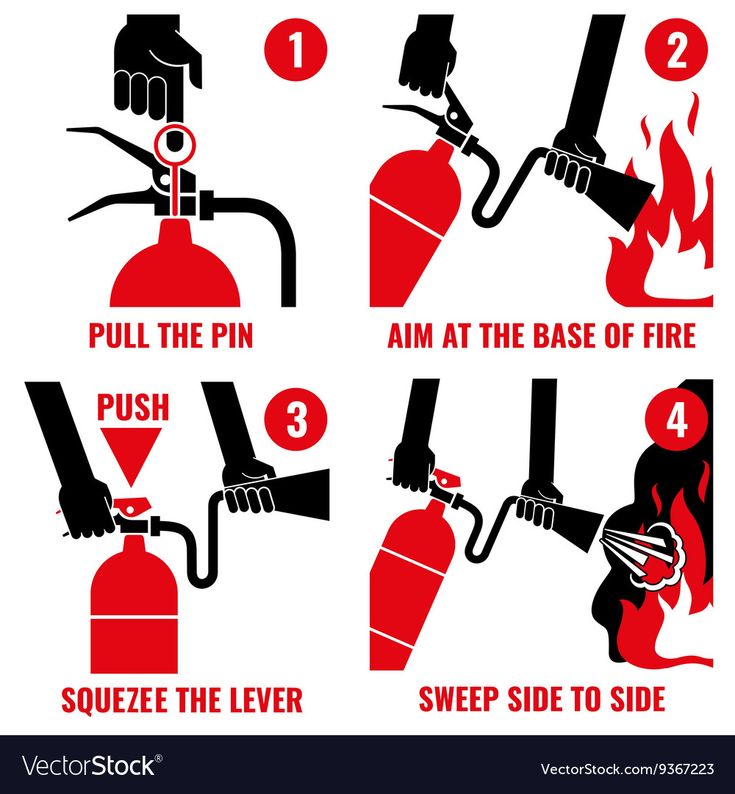 1

PULL THE PIN

2

AIM AT THE BASE OF FIRE

PUSH

3

SQUEZEE THE LEVER

4

SWEEP SIDE TO SIDE

VectorStock®

VectorStock.com/9367223